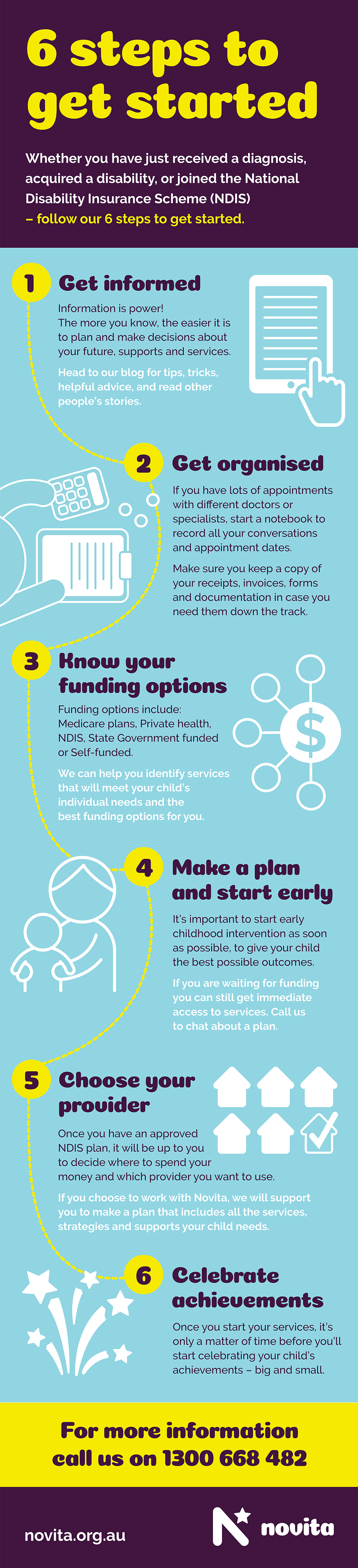 6 steps to get started

Whether you have just received a diagnosis, acquired a disability, or joined the National Disability Insurance Scheme (NDIS) – follow our 6 steps to get started.

1 Get informed

Information is power! The more you know, the easier it is to plan and make decisions about your future, supports and services.

Head to our blog for tips, tricks, helpful advice, and read other people's stories.

2 Get organised

If you have lots of appointments with different doctors or specialists, start a notebook to record all your conversations and appointment dates.

Make sure you keep a copy of your receipts, invoices, forms and documentation in case you need them down the track.

3 Know your funding options

Funding options include: Medicare plans, Private health, NDIS, State Government funded or Self-funded.

We can help you identify services that will meet your child's individual needs and the best funding options for you.

$

4 Make a plan and start early

It's important to start early childhood intervention as soon as possible, to give your child the best possible outcomes.

If you are waiting for funding you can still get immediate access to services. Call us to chat about a plan.

5 Choose your provider

Once you have an approved NDIS plan, it will be up to you to decide where to spend your money and which provider you want to use.

If you choose to work with Novita, we will support you to make a plan that includes all the services, strategies and supports your child needs.

6 Celebrate achievements

Once you start your services, it's only a matter of time before you'll start celebrating your child's achievements – big and small.

For more information call us on 1300 668 482

novita.org.au

novita