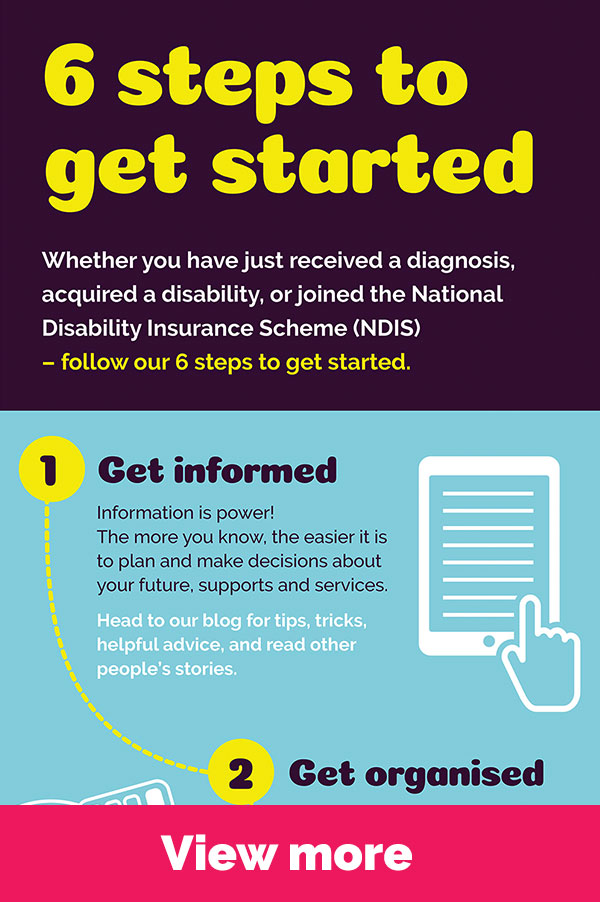 6 steps to get started

Whether you have just received a diagnosis, acquired a disability, or joined the National Disability Insurance Scheme (NDIS) – follow our 6 steps to get started.

1 Get informed

Information is power! The more you know, the easier it is to plan and make decisions about your future, supports and services.

Head to our blog for tips, tricks, helpful advice, and read other people's stories.

2 Get organised

View more