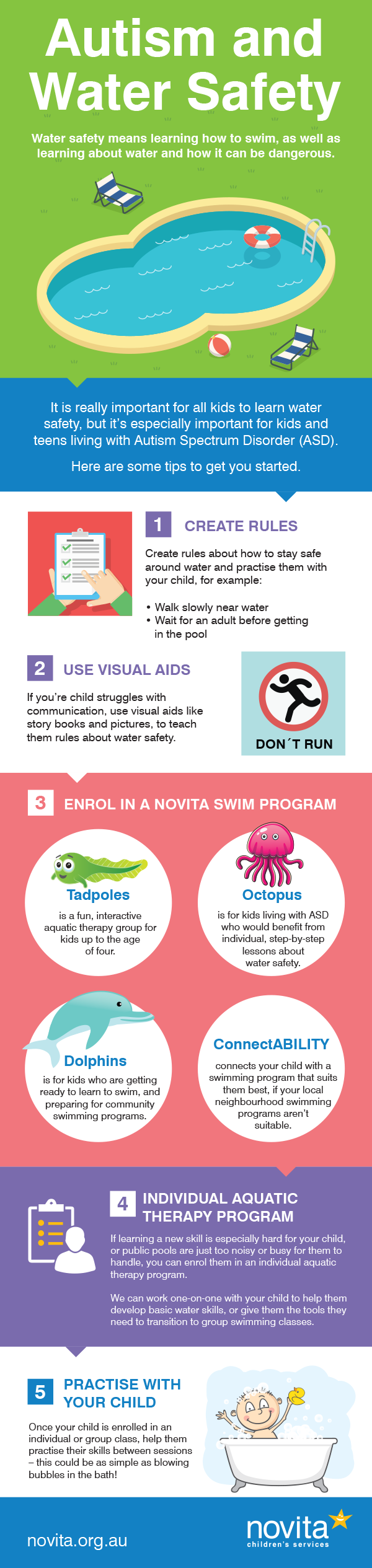 Autism and Water Safety

Water safety means learning how to swim, as well as learning about water and how it can be dangerous.

It is really important for all kids to learn water safety, but it's especially important for kids and teens living with Autism Spectrum Disorder (ASD).

Here are some tips to get you started.

1 CREATE RULES

Create rules about how to stay safe around water and practise them with your child, for example:

• Walk slowly near water
• Wait for an adult before getting in the pool

2 USE VISUAL AIDS

If you're child struggles with communication, use visual aids like story books and pictures, to teach them rules about water safety.

DON´T RUN

3 ENROL IN A NOVITA SWIM PROGRAM

Tadpoles
is a fun, interactive aquatic therapy group for kids up to the age of four.

Octopus
is for kids living with ASD who would benefit from individual, step-by-step lessons about water safety.

Dolphins
is for kids who are getting ready to learn to swim, and preparing for community swimming programs.

ConnectABILITY
connects your child with a swimming program that suits them best, if your local neighbourhood swimming programs aren't suitable.

4 INDIVIDUAL AQUATIC THERAPY PROGRAM

If learning a new skill is especially hard for your child, or public pools are just too noisy or busy for them to handle, you can enrol them in an individual aquatic therapy program.

We can work one-on-one with your child to help them develop basic water skills, or give them the tools they need to transition to group swimming classes.

5 PRACTISE WITH YOUR CHILD

Once your child is enrolled in an individual or group class, help them practise their skills between sessions – this could be as simple as blowing bubbles in the bath!

novita.org.au

novita
children's services