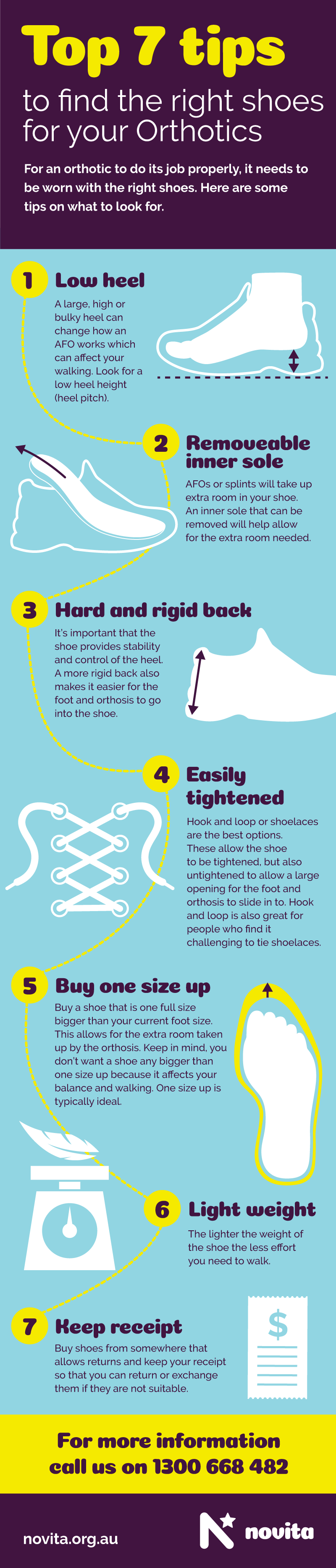 Top 7 tips

to find the right shoes for your Orthotics

For an orthotic to do its job properly, it needs to be worn with the right shoes. Here are some tips on what to look for.

1 Low heel

A large, high or bulky heel can change how an AFO works which can affect your walking. Look for a low heel height (heel pitch).

2 Removeable inner sole

AFOs or splints will take up extra room in your shoe. An inner sole that can be removed will help allow for the extra room needed.

3 Hard and rigid back

It's important that the shoe provides stability and control of the heel. A more rigid back also makes it easier for the foot and orthosis to go into the shoe.

4 Easily tightened

Hook and loop or shoelaces are the best options. These allow the shoe to be tightened, but also untightened to allow a large opening for the foot and orthosis to slide in to. Hook and loop is also great for people who find it challenging to tie shoelaces.

5 Buy one size up

Buy a shoe that is one full size bigger than your current foot size. This allows for the extra room taken up by the orthosis. Keep in mind, you don't want a shoe any bigger than one size up because it affects your balance and walking. One size up is typically ideal.

6 Light weight

The lighter the weight of the shoe the less effort you need to walk.

7 Keep receipt

Buy shoes from somewhere that allows returns and keep your receipt so that you can return or exchange them if they are not suitable.

$

For more information call us on 1300 668 482

novita.org.au

novita