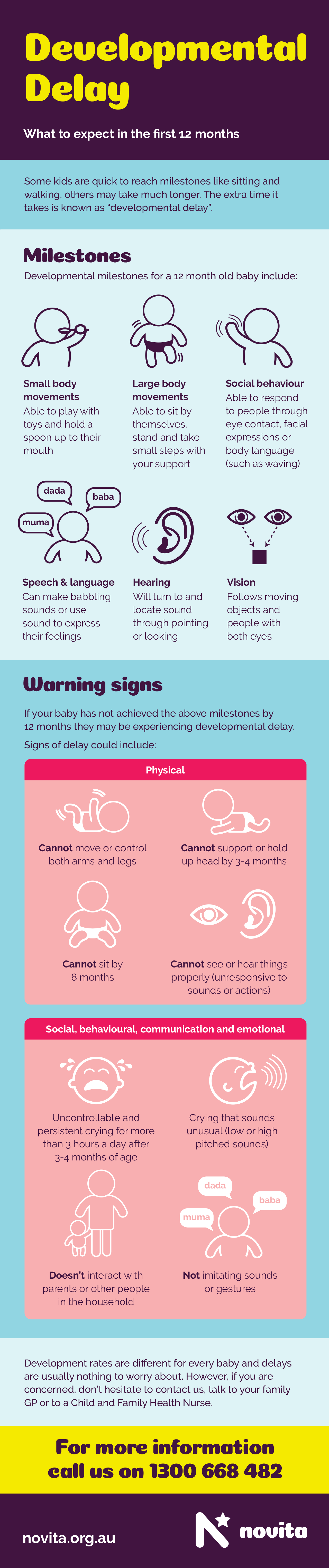 Developmental Delay

What to expect in the first 12 months

Some kids are quick to reach milestones like sitting and walking, others may take much longer. The extra time it takes is known as "developmental delay".

Milestones

Developmental milestones for a 12 month old baby include:

Small body movements
Able to play with toys and hold a spoon up to their mouth

Large body movements
Able to sit by themselves, stand and take small steps with your support

Social behaviour
Able to respond to people through eye contact, facial expressions or body language (such as waving)

dada
baba
muma

Speech & language
Can make babbling sounds or use sound to express their feelings

Hearing
Will turn to and locate sound through pointing or looking

Vision
Follows moving objects and people with both eyes

Warning signs

If your baby has not achieved the above milestones by 12 months they may be experiencing developmental delay.

Signs of delay could include:

Physical

Cannot move or control both arms and legs

Cannot support or hold up head by 3-4 months

Cannot sit by 8 months

Cannot see or hear things properly (unresponsive to sounds or actions)

Social, behavioural, communication and emotional

Uncontrollable and persistent crying for more than 3 hours a day after 3-4 months of age

Crying that sounds unusual (low or high pitched sounds)

dada
baba
muma

Doesn't interact with parents or other people in the household

Not imitating sounds or gestures

Development rates are different for every baby and delays are usually nothing to worry about. However, if you are concerned, don't hesitate to contact us, talk to your family GP or to a Child and Family Health Nurse.

For more information call us on 1300 668 482

novita.org.au

novita