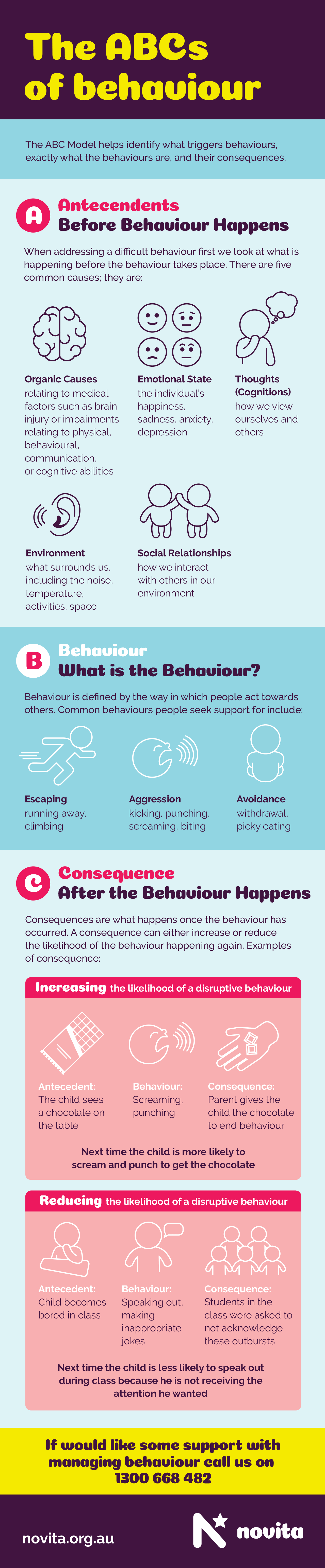 The ABCs of behaviour

The ABC Model helps identify what triggers behaviours, exactly what the behaviours are, and their consequences.

A Antecendents
Before Behaviour Happens

When addressing a difficult behaviour first we look at what is happening before the behaviour takes place. There are five common causes; they are:

Organic Causes
relating to medical factors such as brain injury or impairments relating to physical, behavioural, communication, or cognitive abilities

Emotional State
the individual's happiness, sadness, anxiety, depression

Thoughts (Cognitions)
how we view ourselves and others

Environment
what surrounds us, including the noise, temperature, activities, space

Social Relationships
how we interact with others in our environment

B Behaviour
What is the Behaviour?

Behaviour is defined by the way in which people act towards others. Common behaviours people seek support for include:

Escaping
running away, climbing

Aggression
kicking, punching, screaming, biting

Avoidance
withdrawal, picky eating

C Consequence
After the Behaviour Happens

Consequences are what happens once the behaviour has occurred. A consequence can either increase or reduce the likelihood of the behaviour happening again. Examples of consequence:

Increasing the likelihood of a disruptive behaviour

Antecedent: The child sees a chocolate on the table

Behaviour: Screaming, punching

Consequence: Parent gives the child the chocolate to end behaviour

Next time the child is more likely to scream and punch to get the chocolate

Reducing the likelihood of a disruptive behaviour

Antecedent: Child becomes bored in class

Behaviour: Speaking out, making inappropriate jokes

Consequence: Students in the class were asked to not acknowledge these outbursts

Next time the child is less likely to speak out during class because he is not receiving the attention he wanted

If would like some support with managing behaviour call us on 1300 668 482

novita.org.au

novita